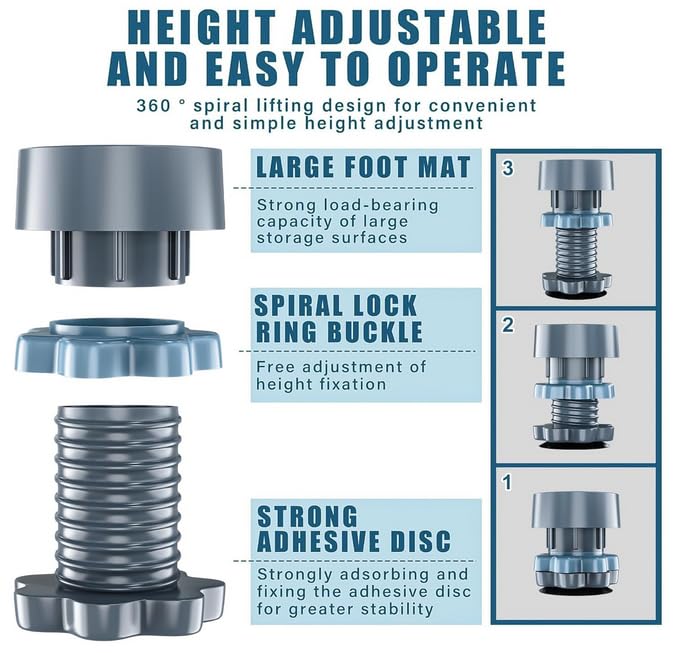 HEIGHT ADJUSTABLE AND EASY TO OPERATE

360 ° spiral lifting design for convenient and simple height adjustment

LARGE FOOT MAT

Strong load-bearing capacity of large storage surfaces

SPIRAL LOCK RING BUCKLE

Free adjustment of height fixation

STRONG ADHESIVE DISC

Strongly adsorbing and fixing the adhesive disc for greater stability

3

2

1