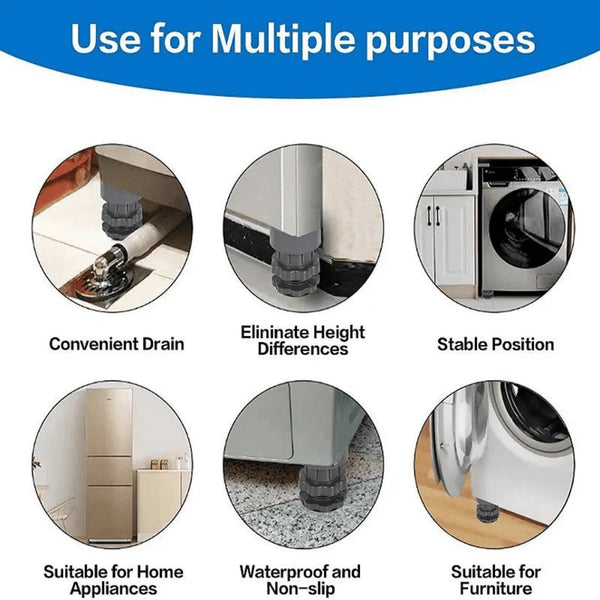 Use for Multiple purposes

Convenient Drain

Elininate Height Differences

Stable Position

Suitable for Home Appliances

Waterproof and Non-slip

Suitable for Furniture